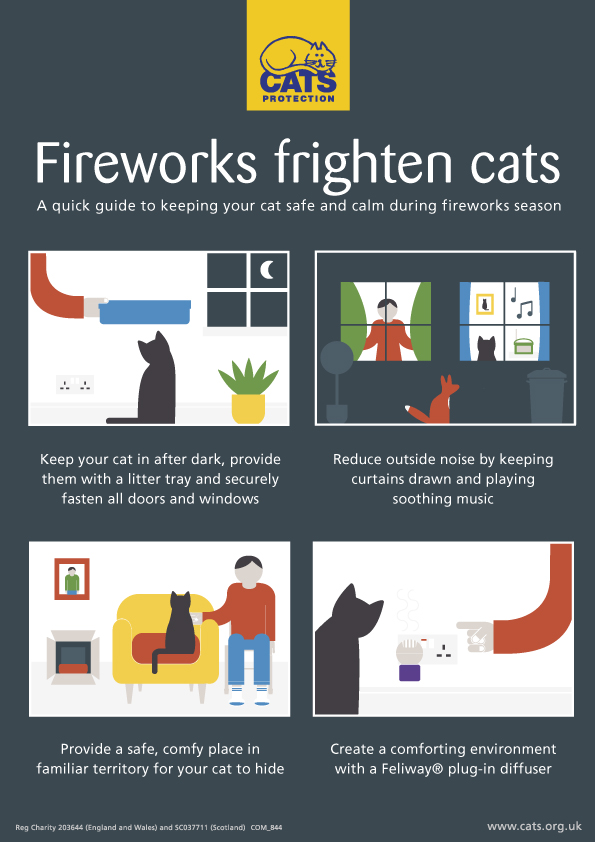 CATS PROTECTION

Fireworks frighten cats

A quick guide to keeping your cat safe and calm during fireworks season

Keep your cat in after dark, provide them with a litter tray and securely fasten all doors and windows

Reduce outside noise by keeping curtains drawn and playing soothing music

Provide a safe, comfy place in familiar territory for your cat to hide

Create a comforting environment with a Feliway® plug-in diffuser

Reg Charity 203644 (England and Wales) and SC037711 (Scotland) COM_844

www.cats.org.uk