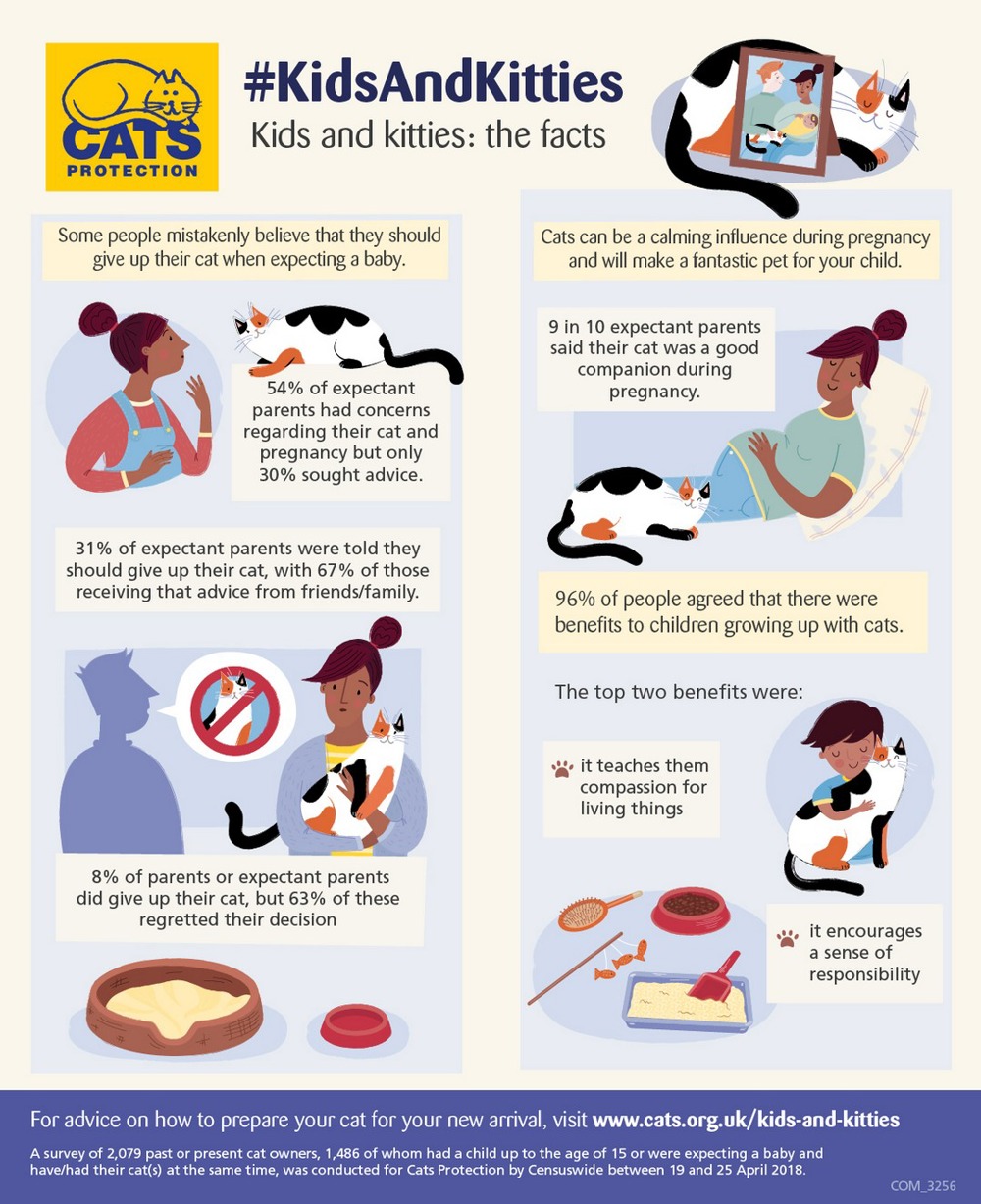 CATS PROTECTION

#KidsAndKitties

Kids and kitties: the facts

Some people mistakenly believe that they should give up their cat when expecting a baby.

54% of expectant parents had concerns regarding their cat and pregnancy but only 30% sought advice.

31% of expectant parents were told they should give up their cat, with 67% of those receiving that advice from friends/family.

8% of parents or expectant parents did give up their cat, but 63% of these regretted their decision

Cats can be a calming influence during pregnancy and will make a fantastic pet for your child.

9 in 10 expectant parents said their cat was a good companion during pregnancy.

96% of people agreed that there were benefits to children growing up with cats.

The top two benefits were:

it teaches them compassion for living things

it encourages a sense of responsibility

For advice on how to prepare your cat for your new arrival, visit www.cats.org.uk/kids-and-kitties

A survey of 2,079 past or present cat owners, 1,486 of whom had a child up to the age of 15 or were expecting a baby and have/had their cat(s) at the same time, was conducted for Cats Protection by Censuswide between 19 and 25 April 2018.

COM_3256