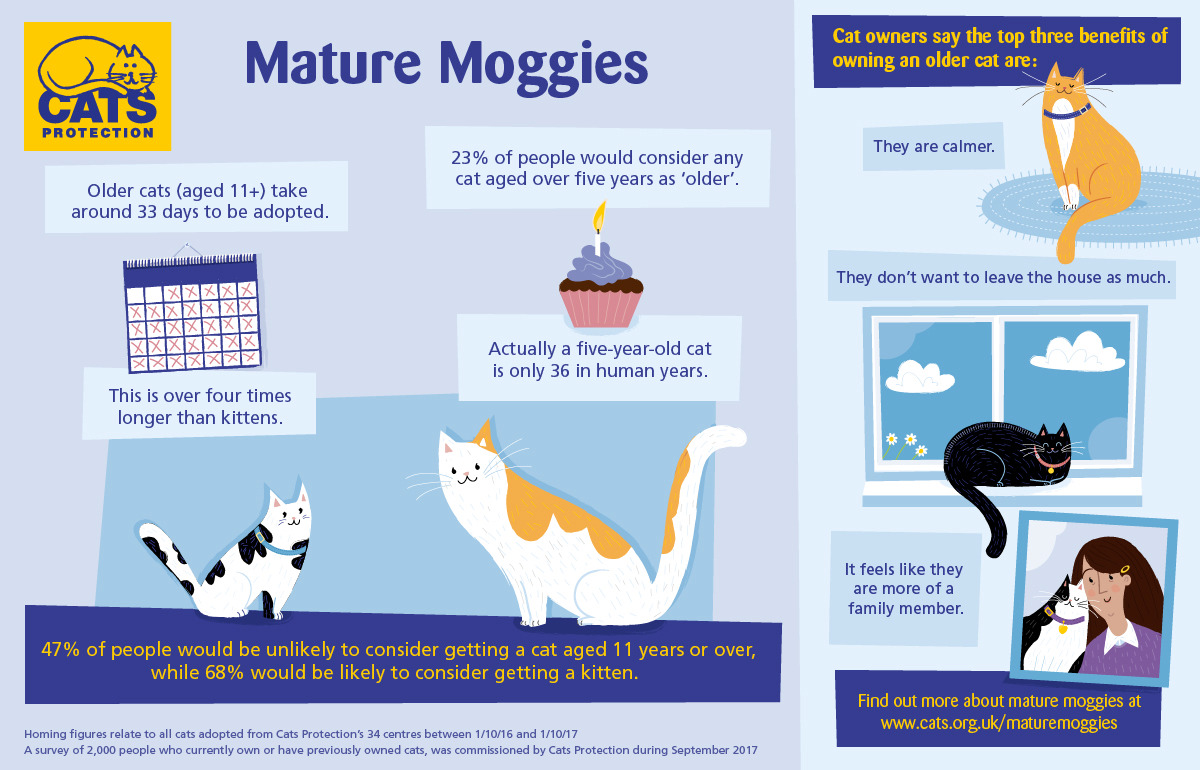 CATS PROTECTION

Mature Moggies

Older cats (aged 11+) take around 33 days to be adopted.

This is over four times longer than kittens.

23% of people would consider any cat aged over five years as 'older'.

Actually a five-year-old cat is only 36 in human years.

47% of people would be unlikely to consider getting a cat aged 11 years or over, while 68% would be likely to consider getting a kitten.

Homing figures relate to all cats adopted from Cats Protection's 34 centres between 1/10/16 and 1/10/17
A survey of 2,000 people who currently own or have previously owned cats, was commissioned by Cats Protection during September 2017

Cat owners say the top three benefits of owning an older cat are:

They are calmer.

They don't want to leave the house as much.

It feels like they are more of a family member.

Find out more about mature moggies at www.cats.org.uk/maturemoggies