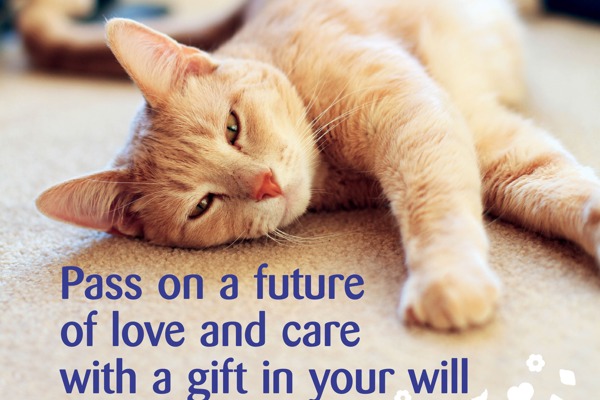 Pass on a future of love and care with a gift in your will