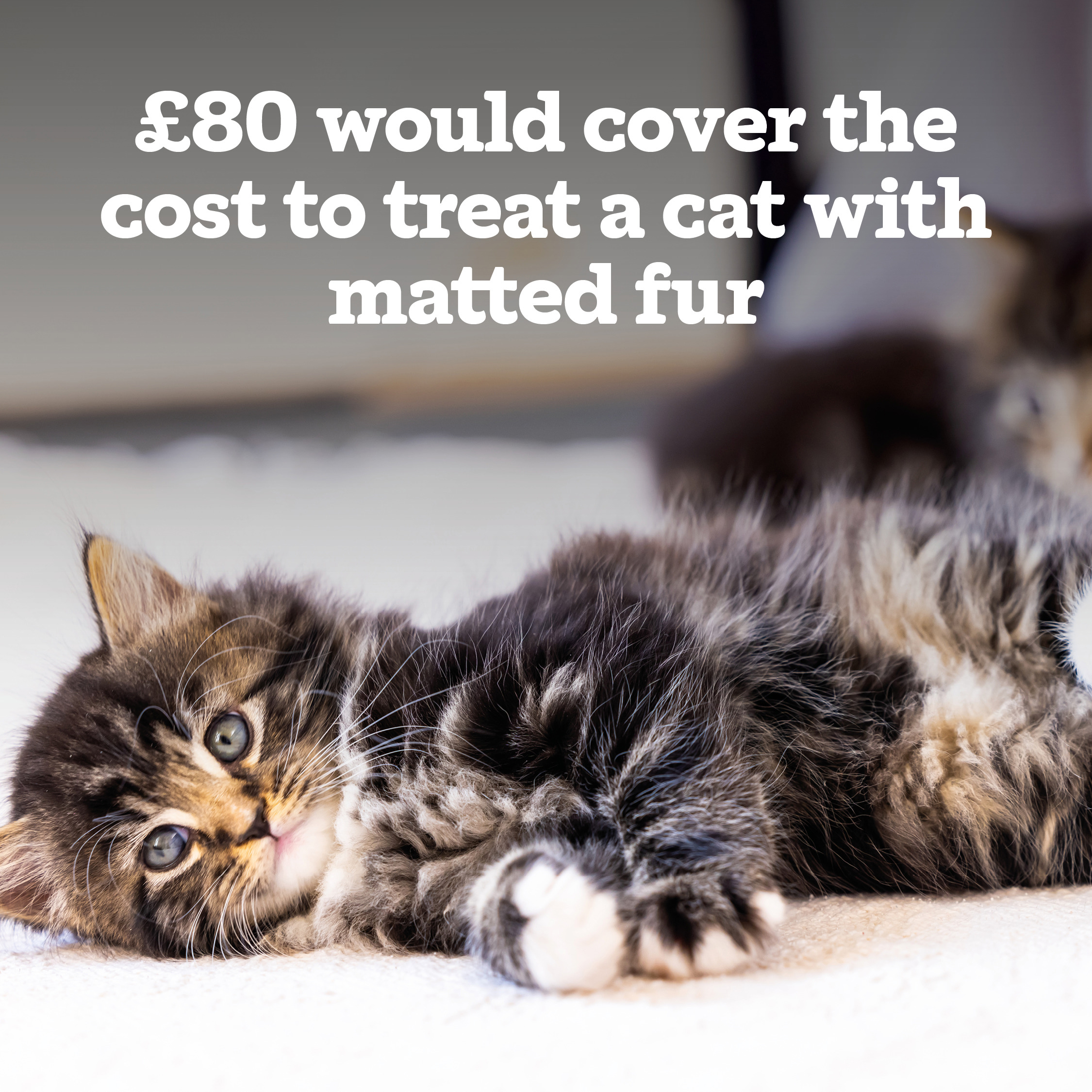 £80 would cover the cost to treat a cat with matted fur