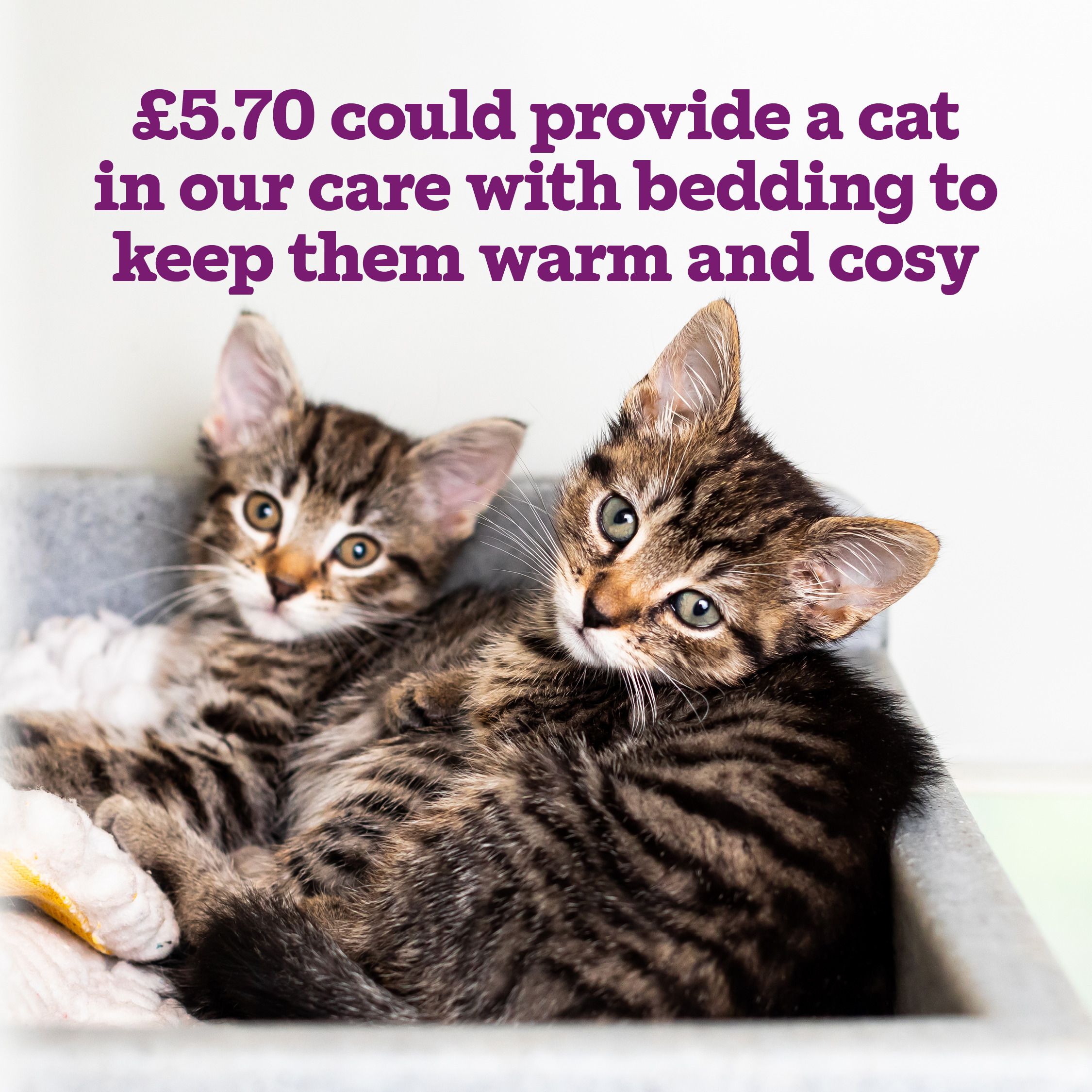 £5.70 could provide a cat in our care with bedding to keep them warm and cosy