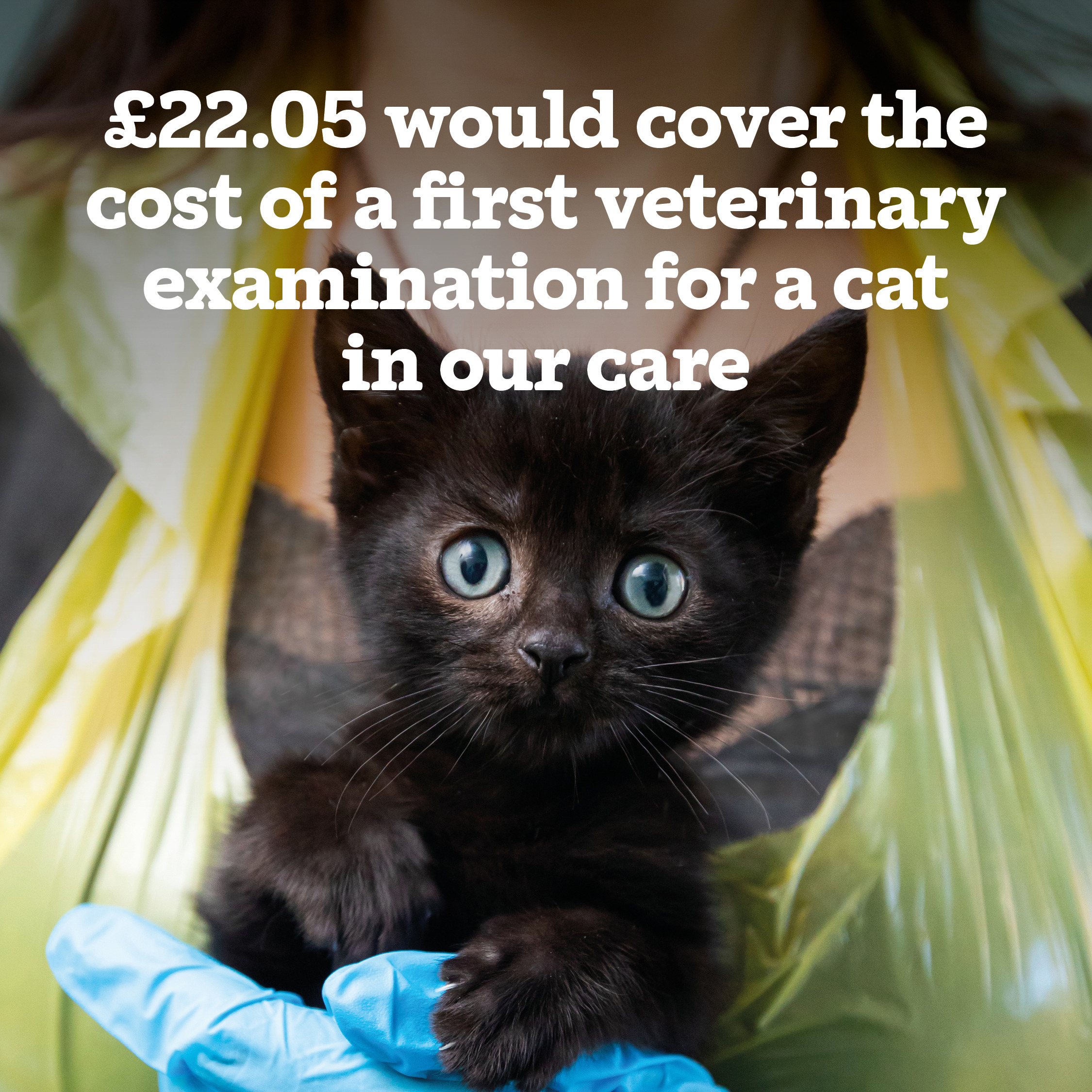 £22.05 would cover the cost of a first veterinary examination for a cat in our care