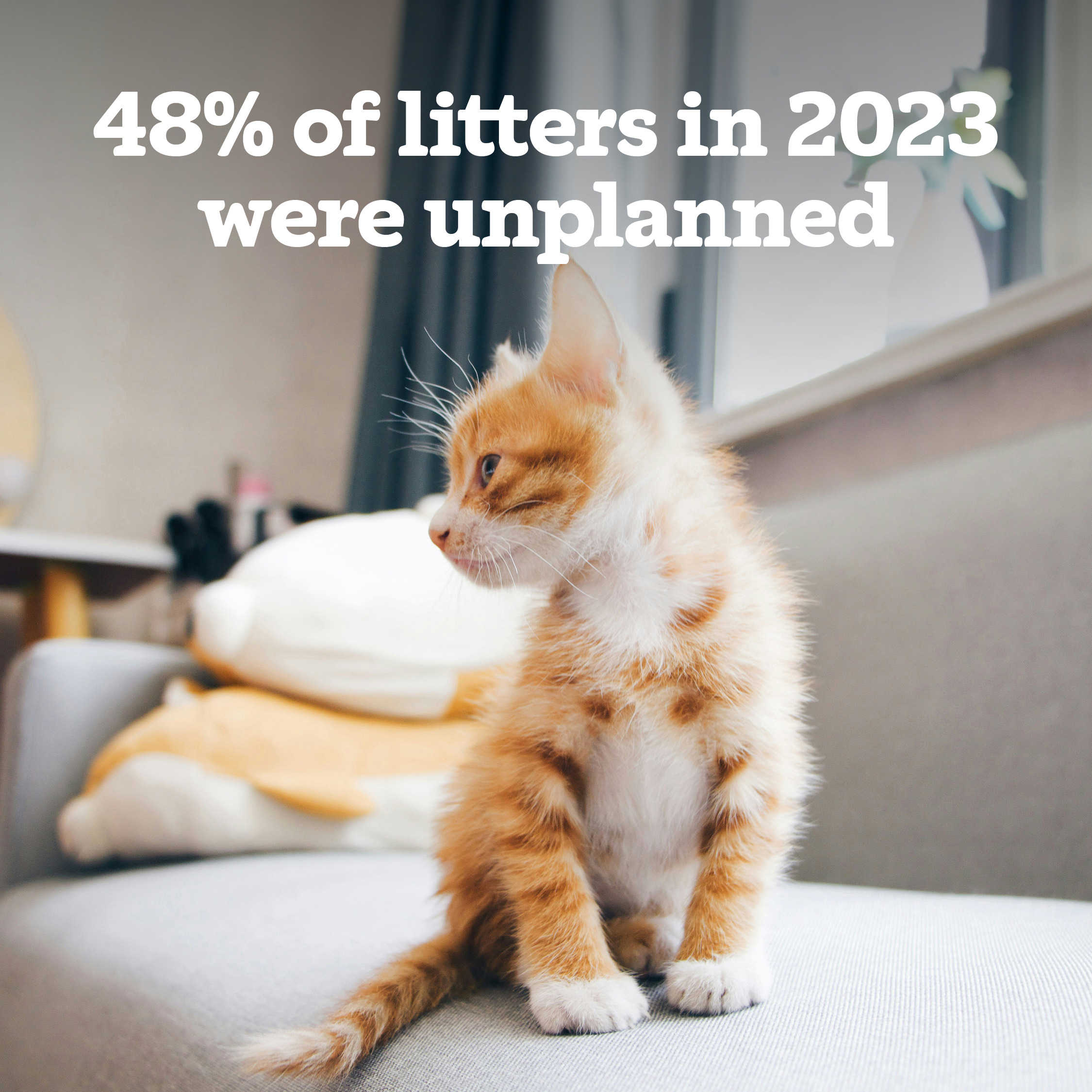 48% of litters in 2023 were unplanned