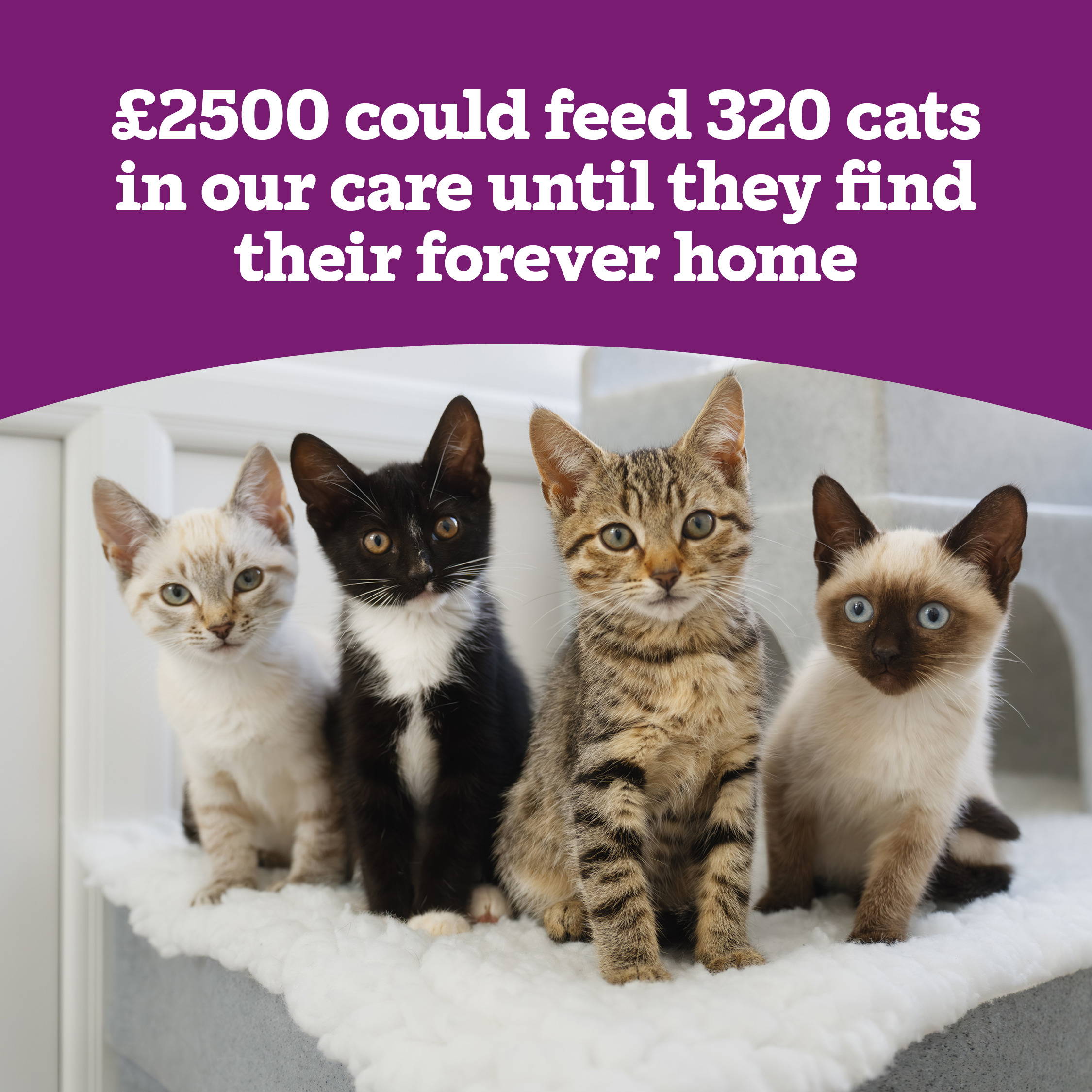 £2500 could feed 320 cats in our care until they find their forever home