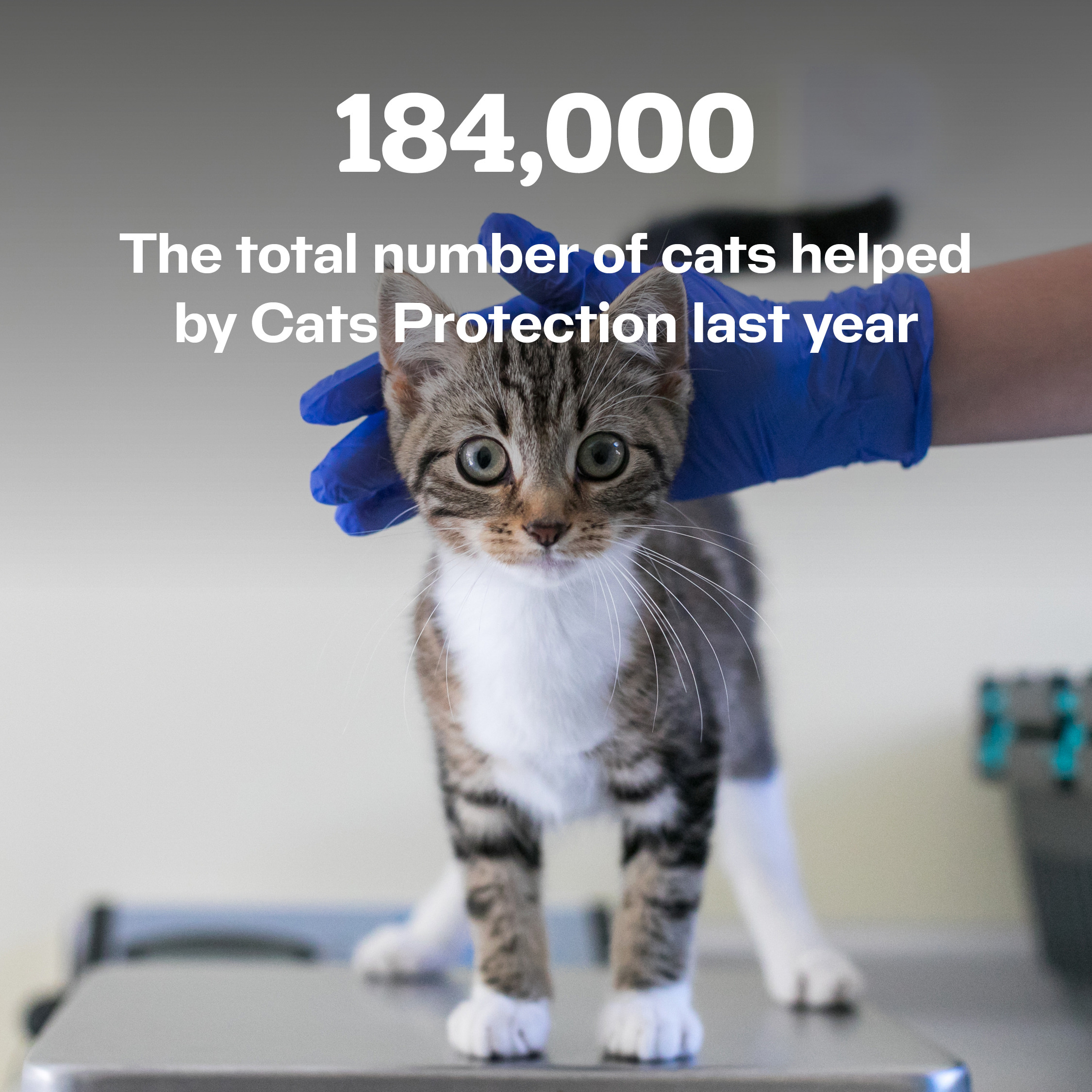 184,000

The total number of cats helped by Cats Protection last year