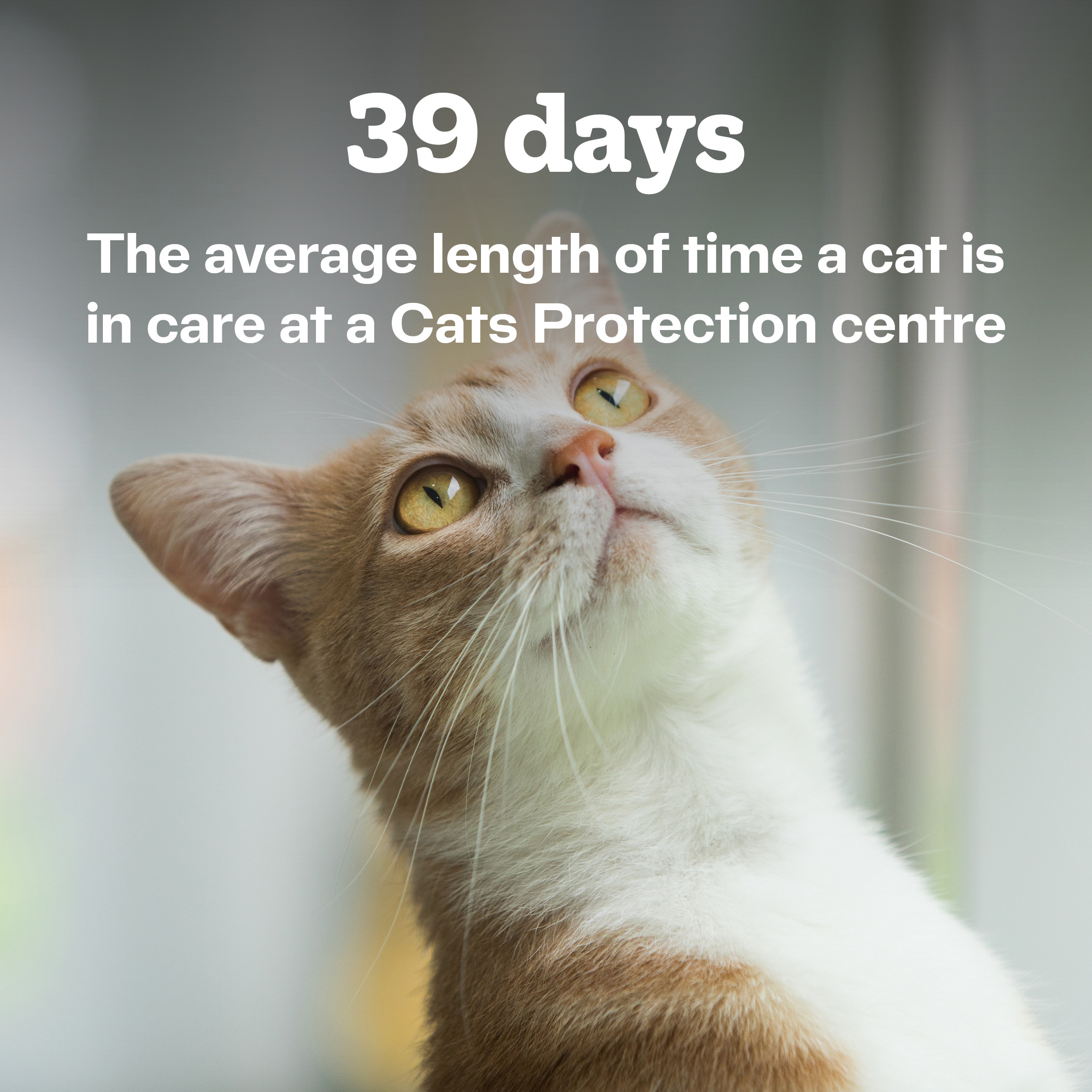 39 days

The average length of time a cat is in care at a Cats Protection centre