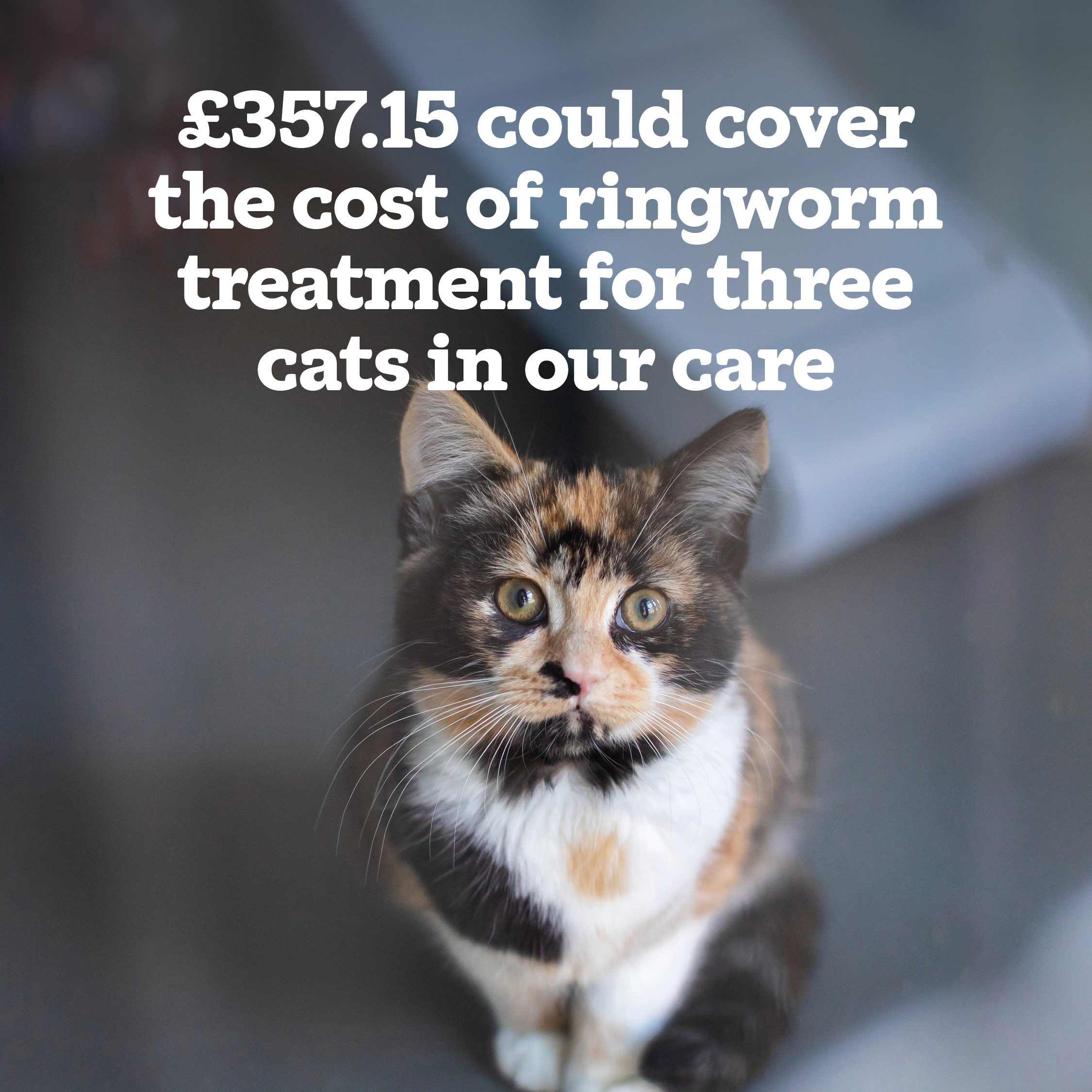 £357.15 could cover the cost of ringworm treatment for three cats in our care