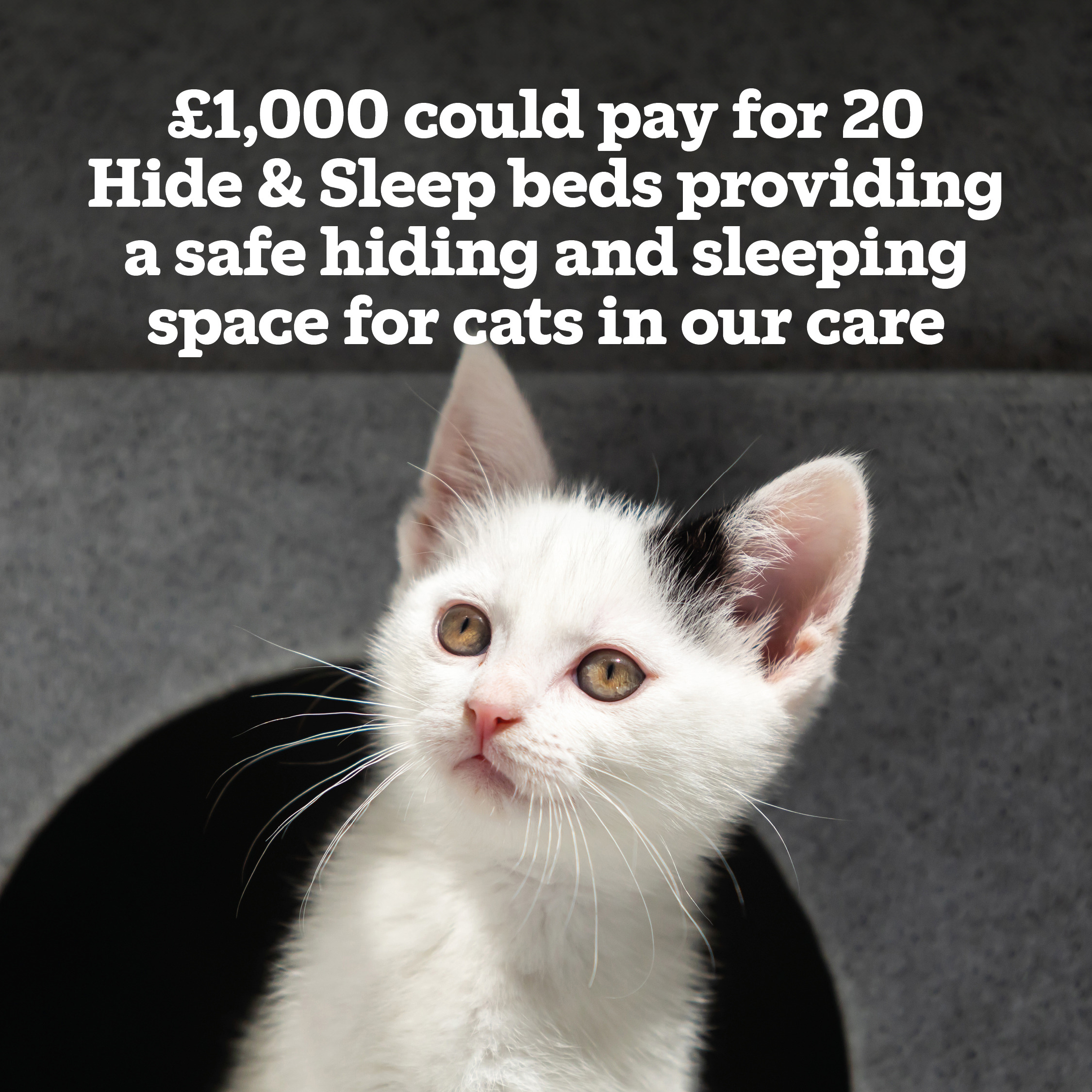 £1,000 could pay for 20 Hide & Sleep beds providing a safe hiding and sleeping space for cats in our care