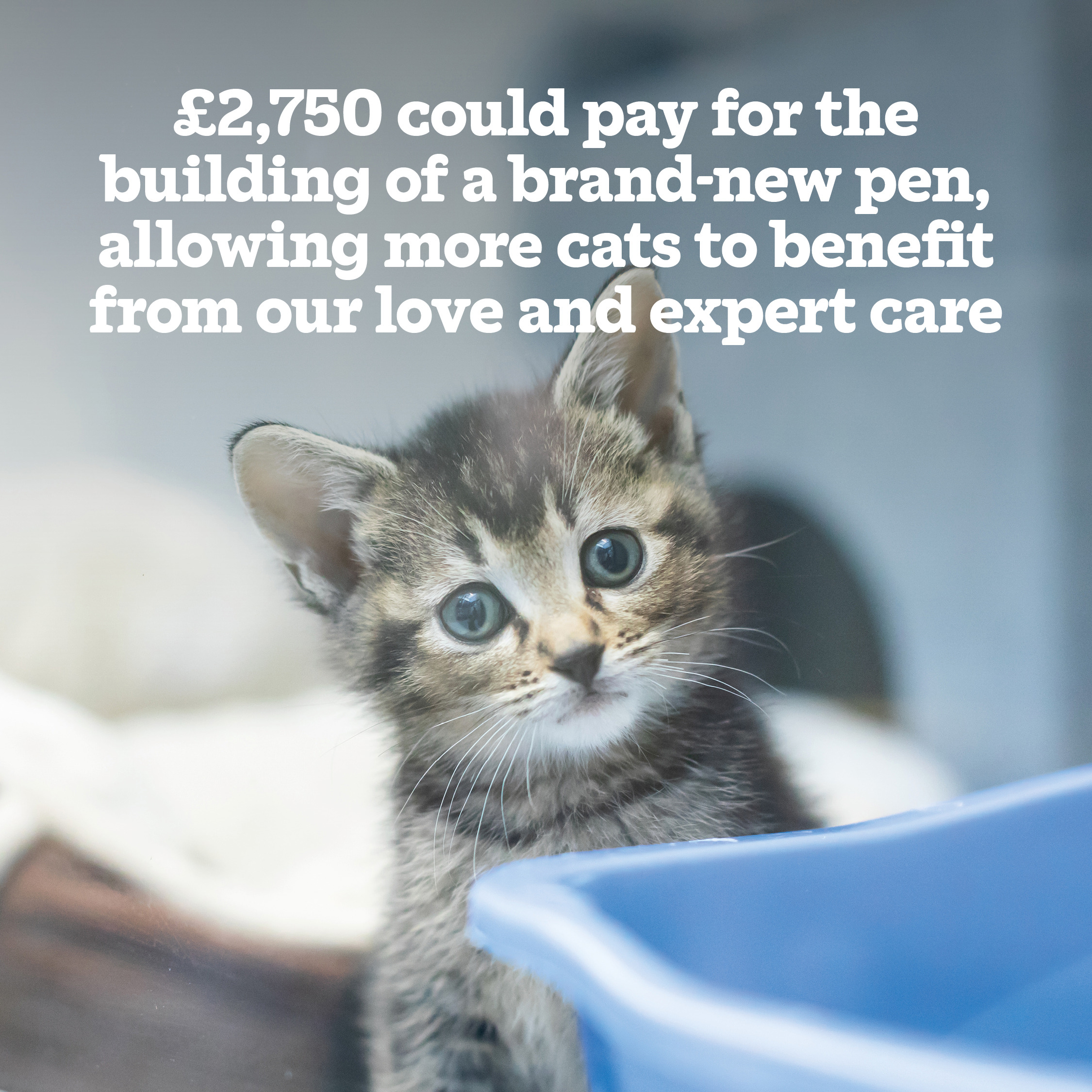 £2,750 could pay for the building of a brand-new pen, allowing more cats to benefit from our love and expert care