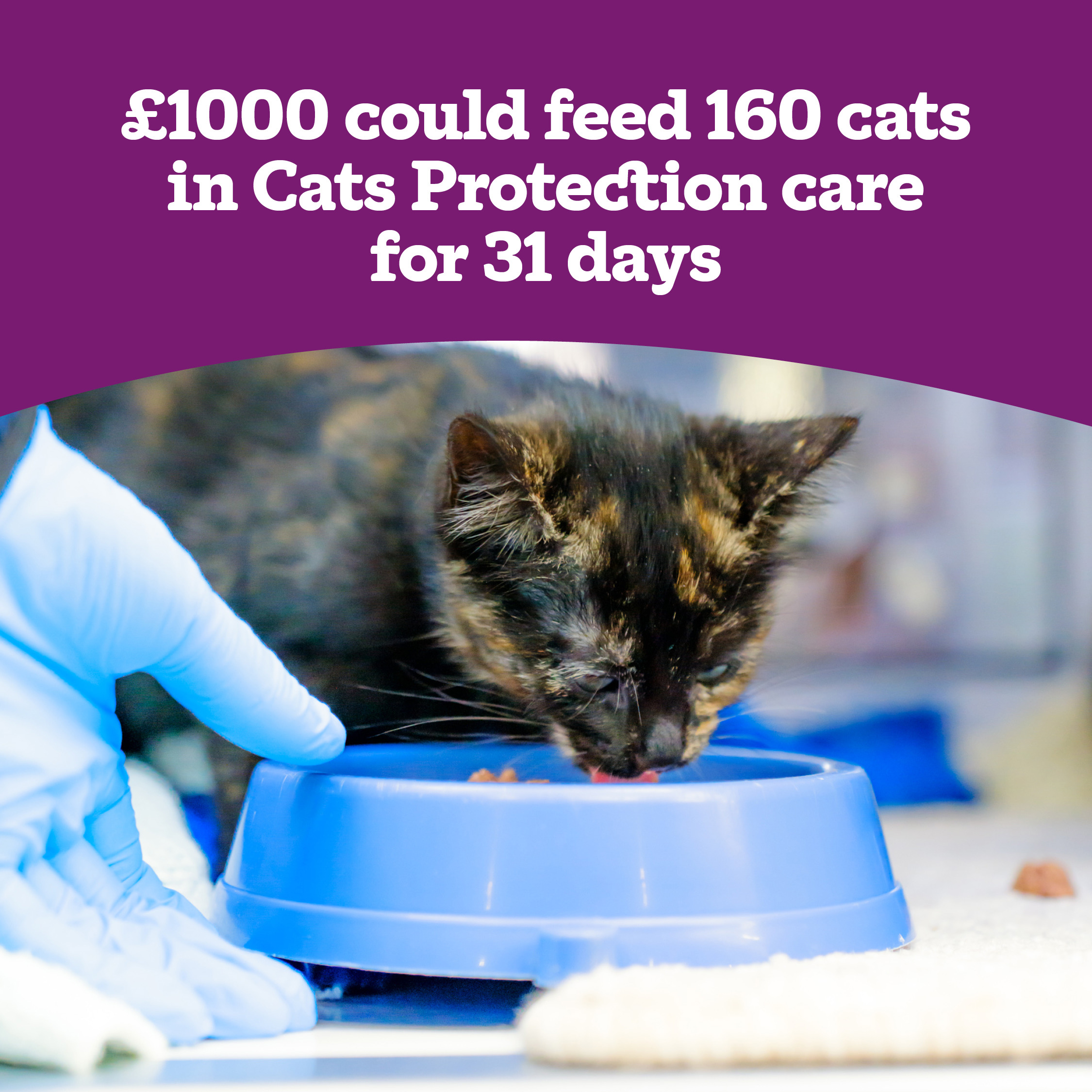 £1000 could feed 160 cats in Cats Protection care for 31 days