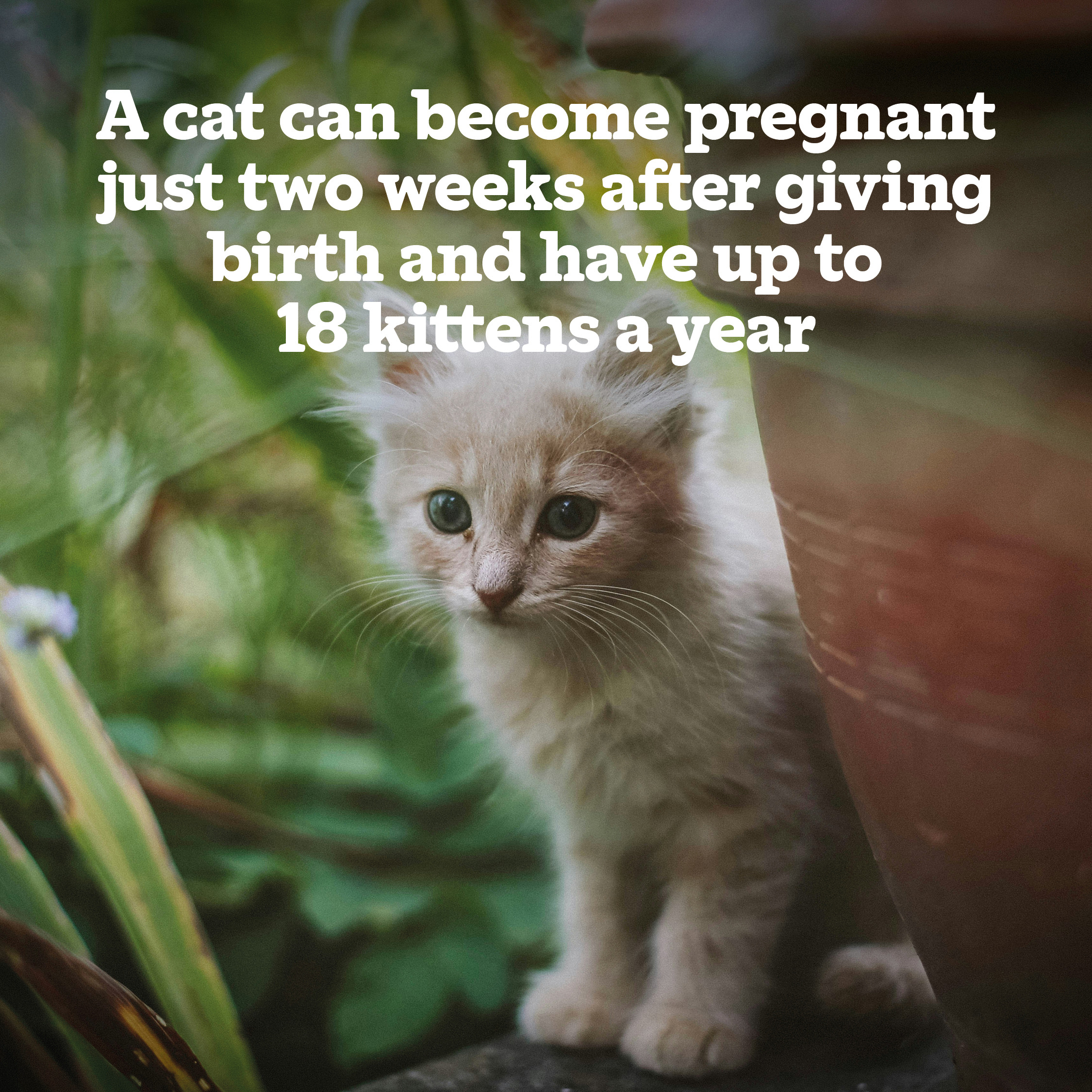 A cat can become pregnant just two weeks after giving birth and have up to 18 kittens a year